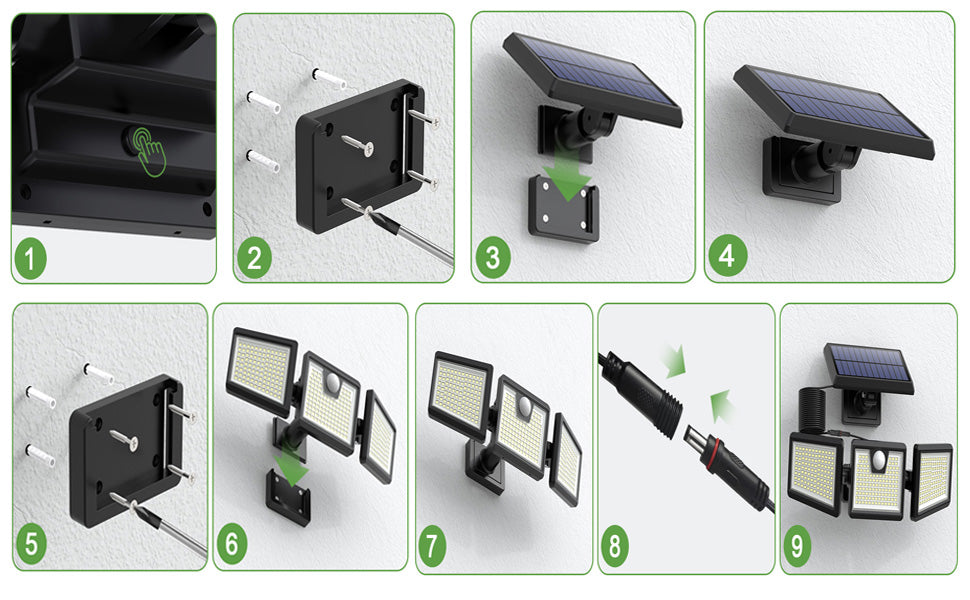 1

2

3

4

5

6

7

8

9