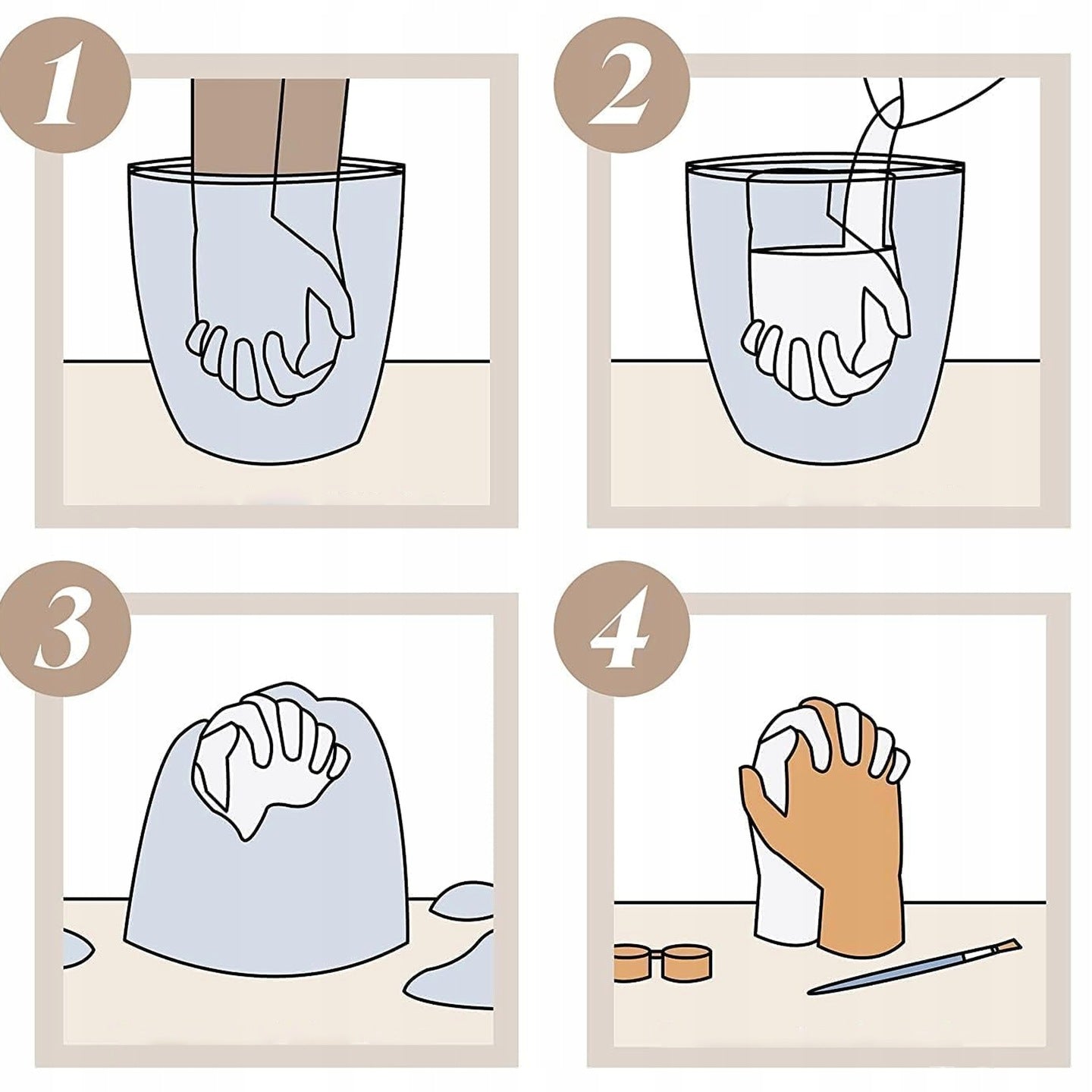 1

2

3

4